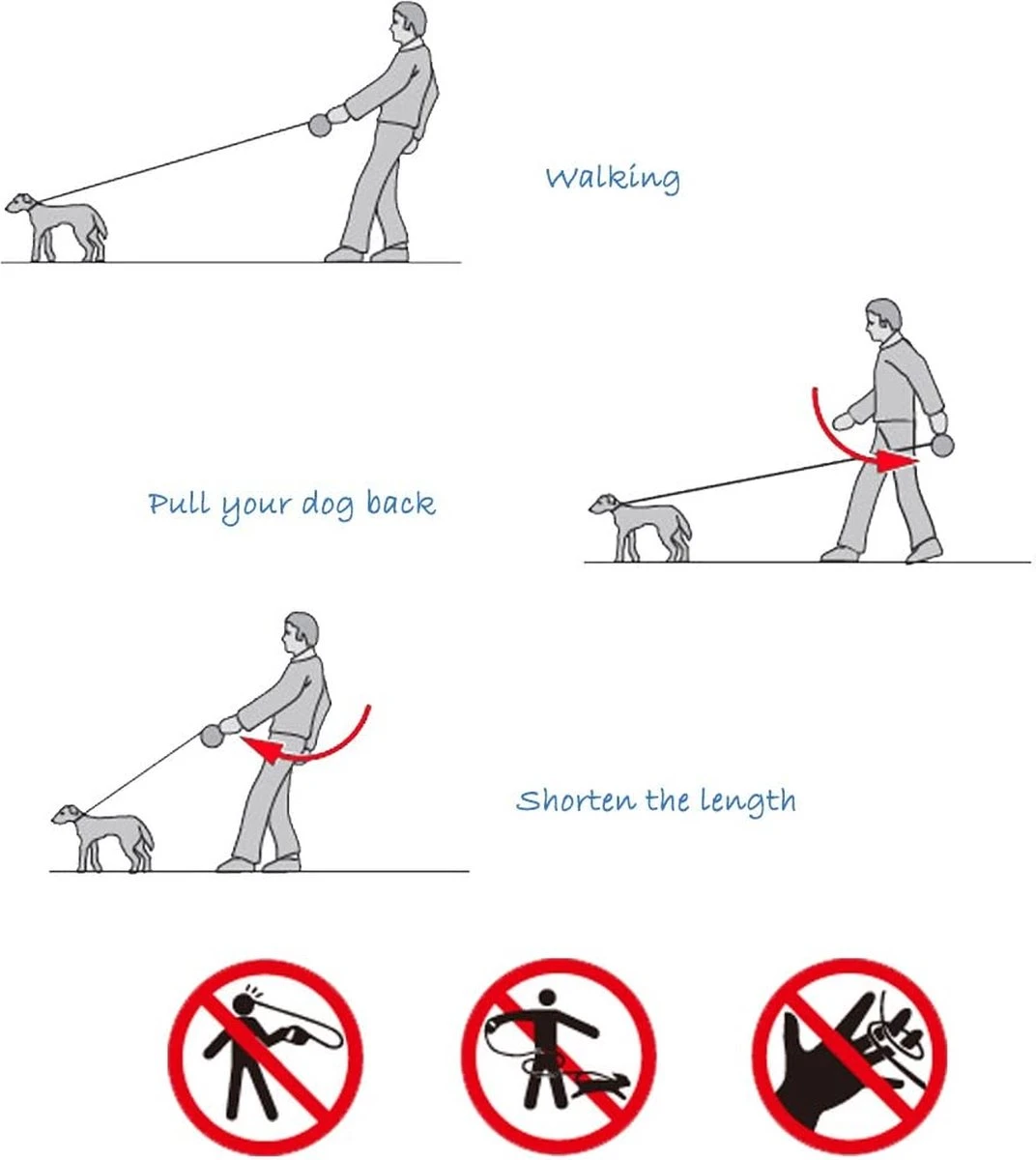 Walking

Pull your dog back

Shorten the length