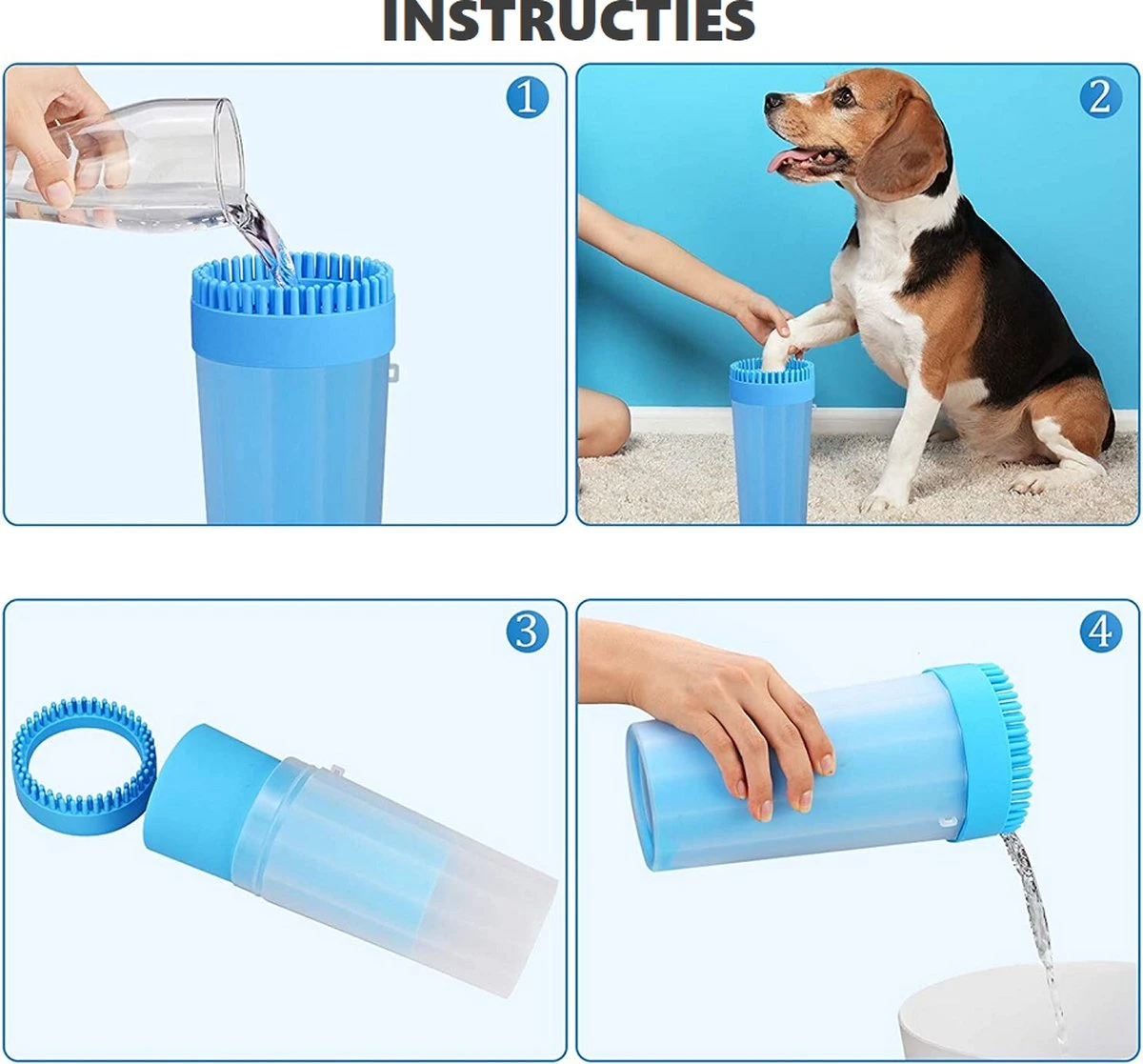 INSTRUCTIES

1

2

3

4